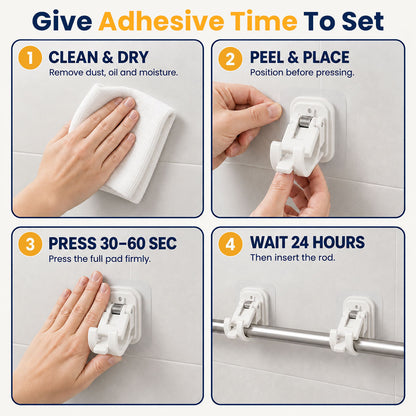 Give Adhesive Time To Set

1 CLEAN & DRY
Remove dust, oil and moisture.

2 PEEL & PLACE
Position before pressing.

3 PRESS 30–60 SEC
Press the full pad firmly.

4 WAIT 24 HOURS
Then insert the rod.